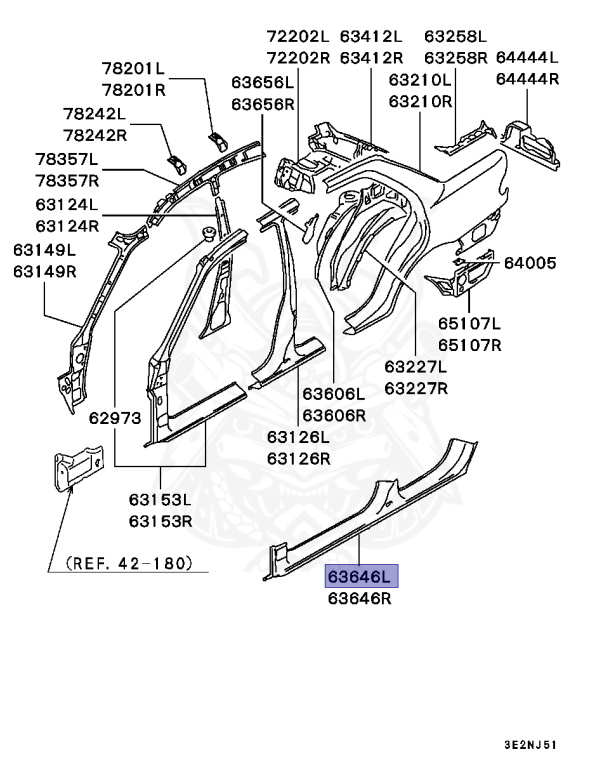 72202L
72202R
63412L
63412R
63258L
63258R
64444L
64444R
78201L
78201R
63656L
63656R
63210L
63210R
78242L
78242R
78357L
78357R
63124L
63124R
63149L
63149R
64005
65107L
65107R
63227L
63227R
63606L
63606R
62973
63126L
63126R
63153L
63153R
(REF. 42-180)
63646L
63646R
3E2NJ51