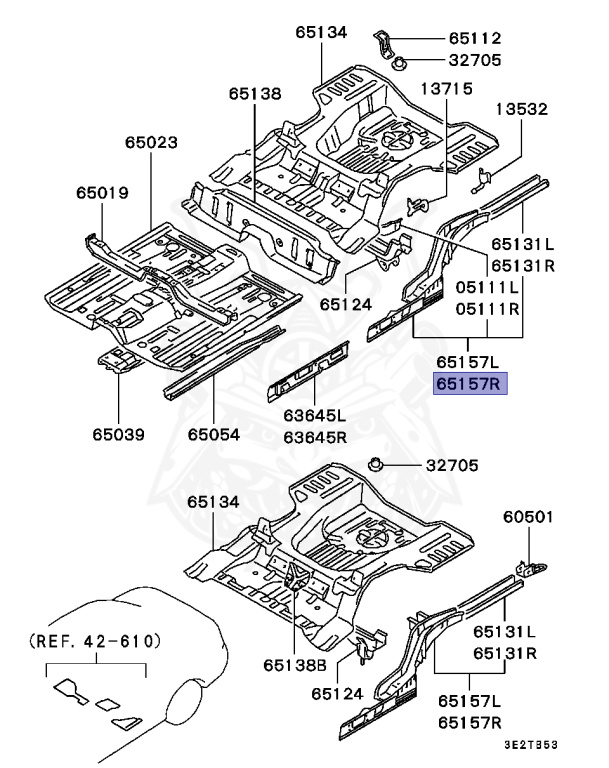 65134
65112
32705
65138
13715
13532
65023
65019
65131L
65131R
05111L
05111R
65124
65157L
65157R
65039
65054
63645L
63645R
32705
65134
60501
65131L
65131R
(REF. 42-610)
65138B
65124
65157L
65157R
3E2T853