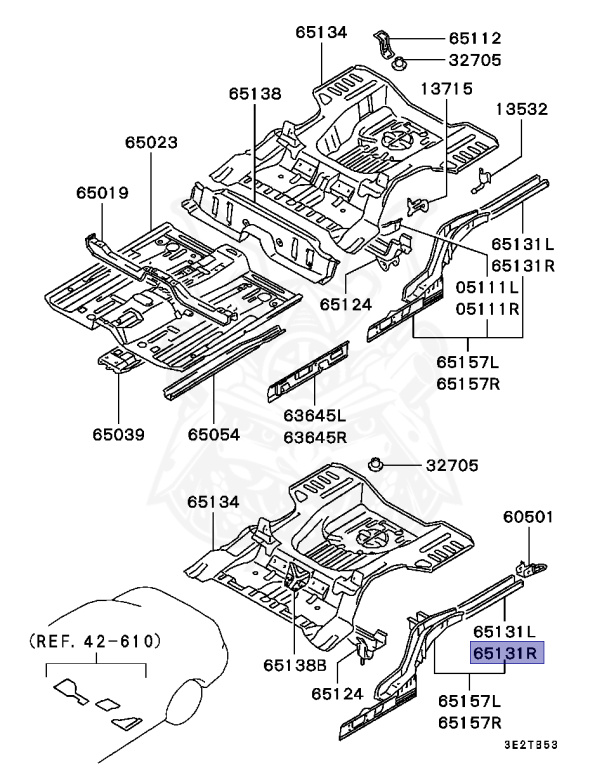 65134
65112
32705
65138
13715
13532
65023
65019
65131L
65131R
05111L
05111R
65124
65157L
65157R
63645L
63645R
65039
65054
32705
65134
60501
65131L
65131R
(REF. 42-610)
65138B
65124
65157L
65157R
3E2T853