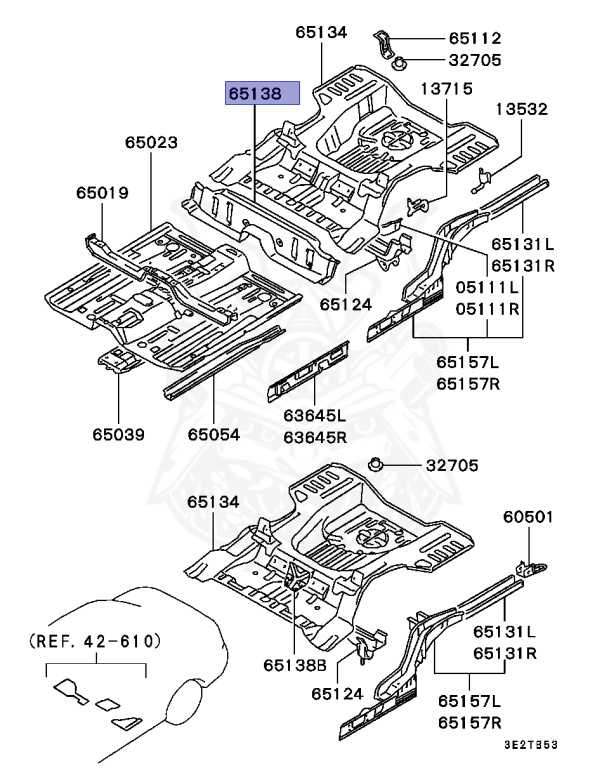 65134
65112
32705
65138
13715
13532
65023
65019
65131L
65131R
05111L
05111R
65124
65157L
65157R
65039
65054
63645L
63645R
32705
65134
60501
65131L
65131R
(REF. 42-610)
65138B
65124
65157L
65157R
3E2T853