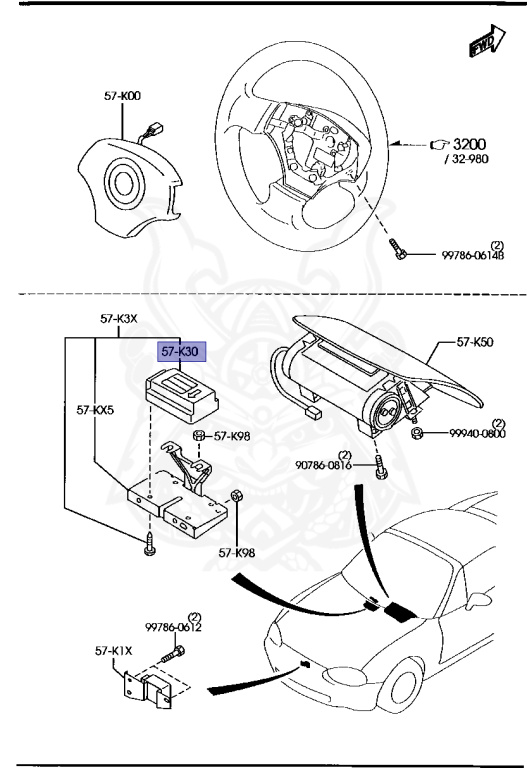 FWD

57-K00

3200
/ 32-980

(2)
99786-0614B

57-K3X

57-K30

57-K50

57-KX5

57-K98

(2)
99940-0800

(2)
90786-0816

57-K98

(2)
99786-0612

57-K1X