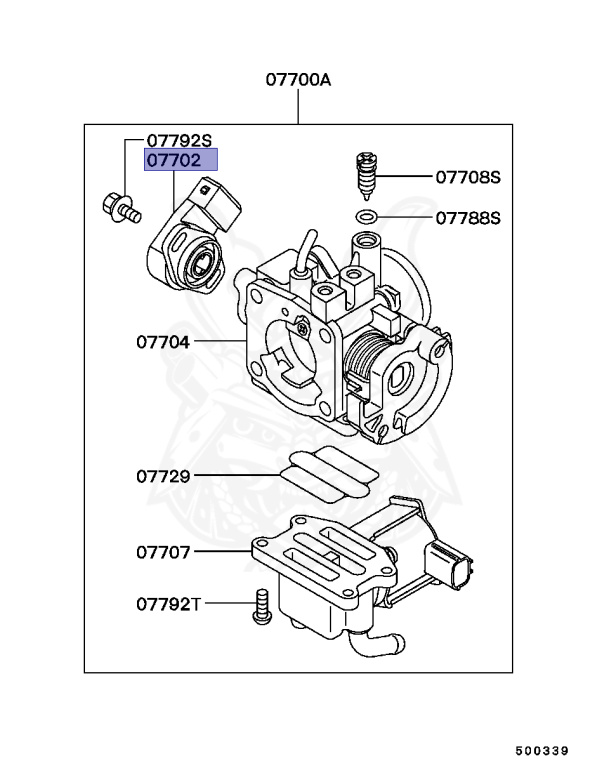 07700A

07792S
07702
07708S
07788S
07704
07729
07707
07792T

500339