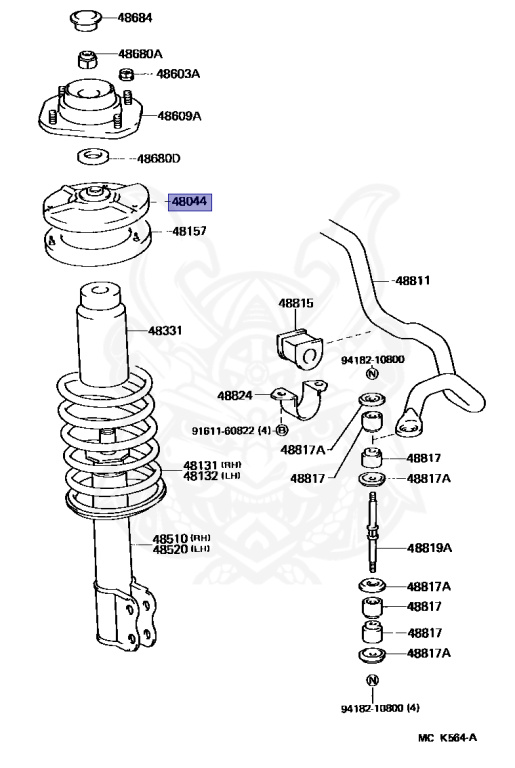 48684
48680A
48603A
48609A
48680D
48044
48157
48331
48131 (RH)
48132 (LH)
48510 (RH)
48520 (LH)
48811
48815
94182-10800
N
48824
91611-60822 (4)
B
48817A
48817
48817
48817A
48819A
48817A
48817
48817
48817A
N
94182-10800 (4)
MC K564-A