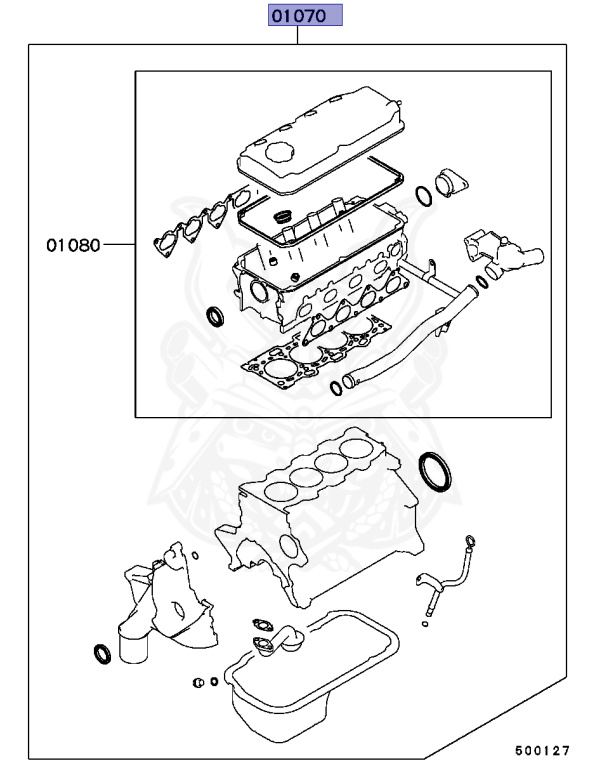 01070

01080

500127