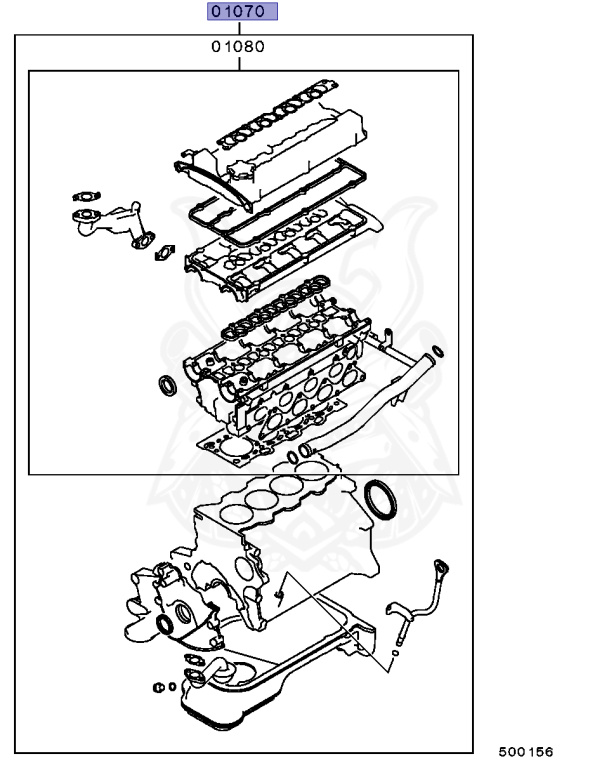 01070

01080

500156