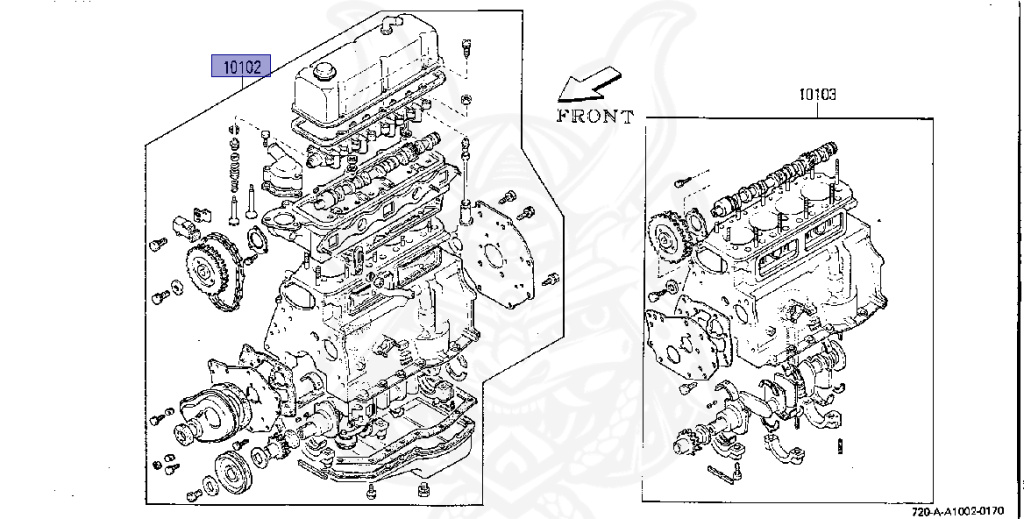 10102

FRONT

10103

720-A-A1002-0170