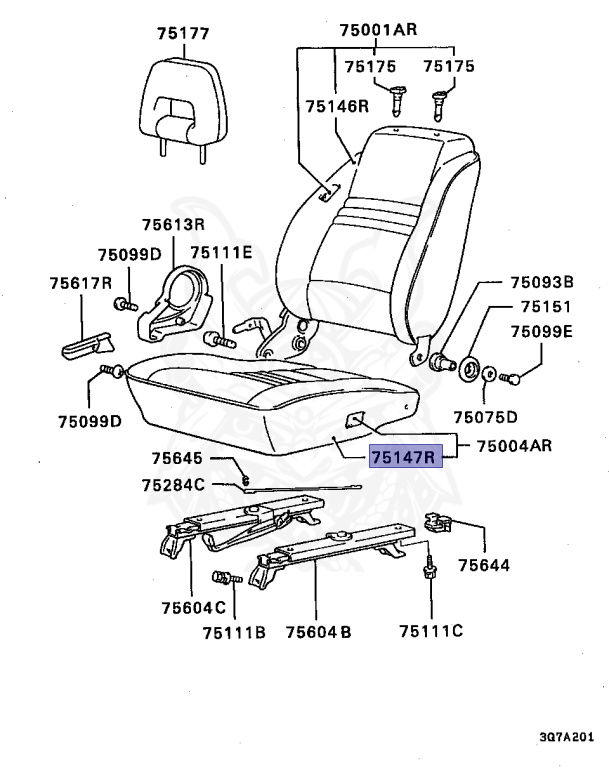 75177

75001AR

75175

75175

75146R

75613R

75099D

75111E

75617R

75093B

75151

75099E

75099D

75075D

75004AR

75147R

75645

75284C

75644

75604C

75111B

75604B

75111C

3Q7A201