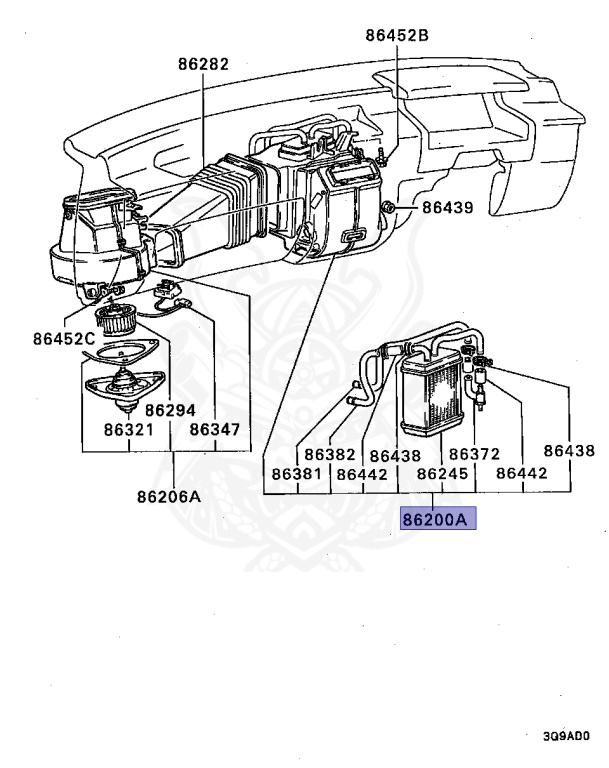 86452B

86282

86439

86452C

86294

86321

86347

86206A

86382

86438

86372

86438

86381

86442

86245

86442

86200A

3Q9AD0