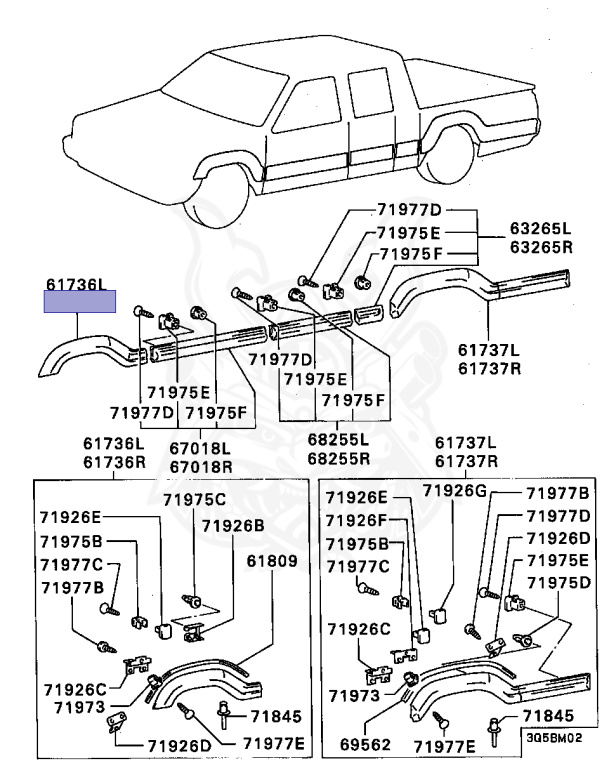 71977D
71975E
71975F
63265L
63265R
61736L
61737L
61737R
71977D
71975E
71975F
71975E
71977D
71975F
61736L
61736R
67018L
67018R
68255L
68255R
61737L
61737R
71975C
71926E
71926B
71975B
61809
71977C
71977B
71926C
71973
71845
71926D
71977E
71926E
71926G
71977B
71926F
71977D
71975B
71926D
71977C
71975E
71975D
71926C
71973
71845
69562
71977E
3Q5BM02