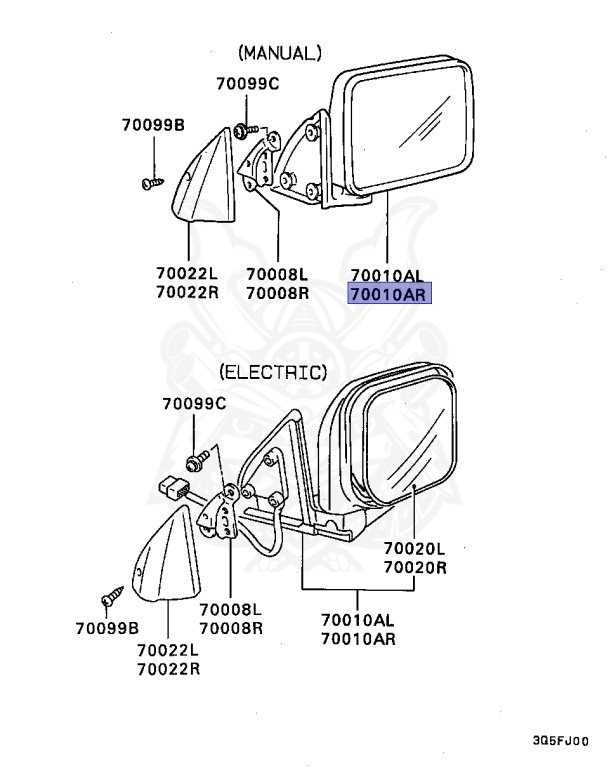 (MANUAL)

70099C

70099B

70022L
70022R

70008L
70008R

70010AL
70010AR

(ELECTRIC)

70099C

70020L
70020R

70099B

70008L
70008R

70010AL
70010AR

70022L
70022R

3Q5FJ00