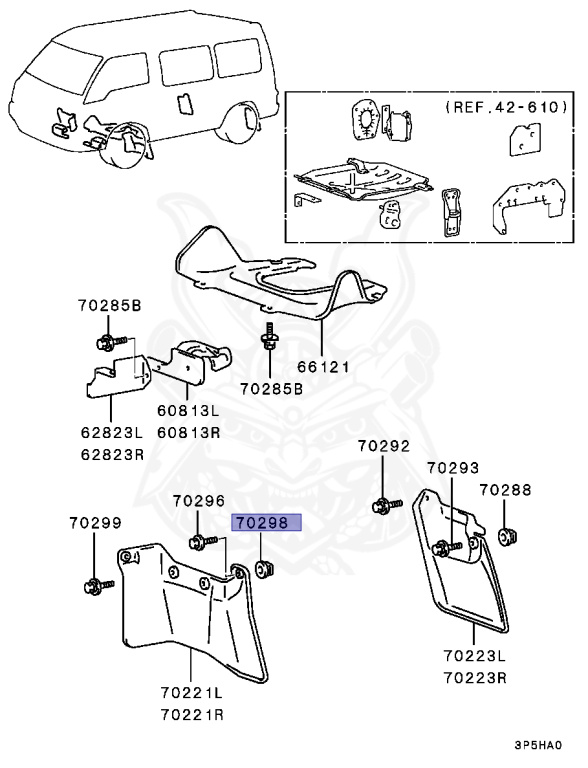 (REF.42-610)

70285B

66121

70285B

60813L
60813R

62823L
62823R

70292

70293

70288

70296

70298

70299

70223L
70223R

70221L
70221R

3P5HA0