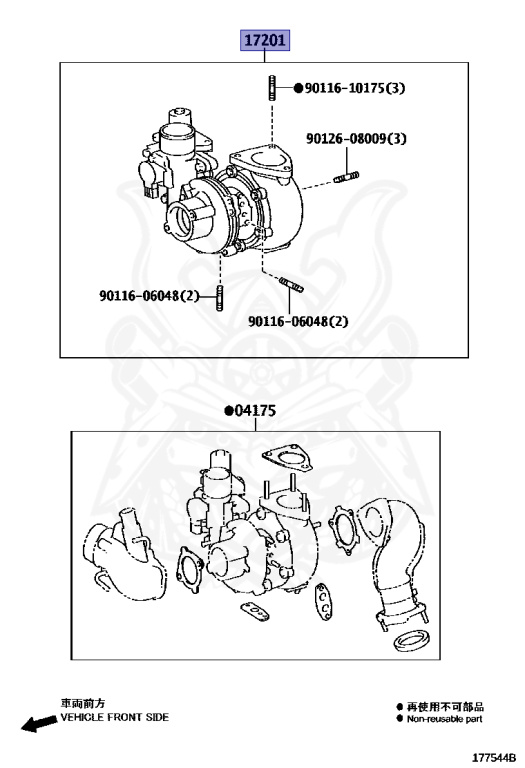 17201

●90116-10175(3)

90126-08009(3)

90116-06048(2)

90116-06048(2)

●04175

車両前方
VEHICLE FRONT SIDE

● 再使用不可部品
● Non-reusable part

177544B