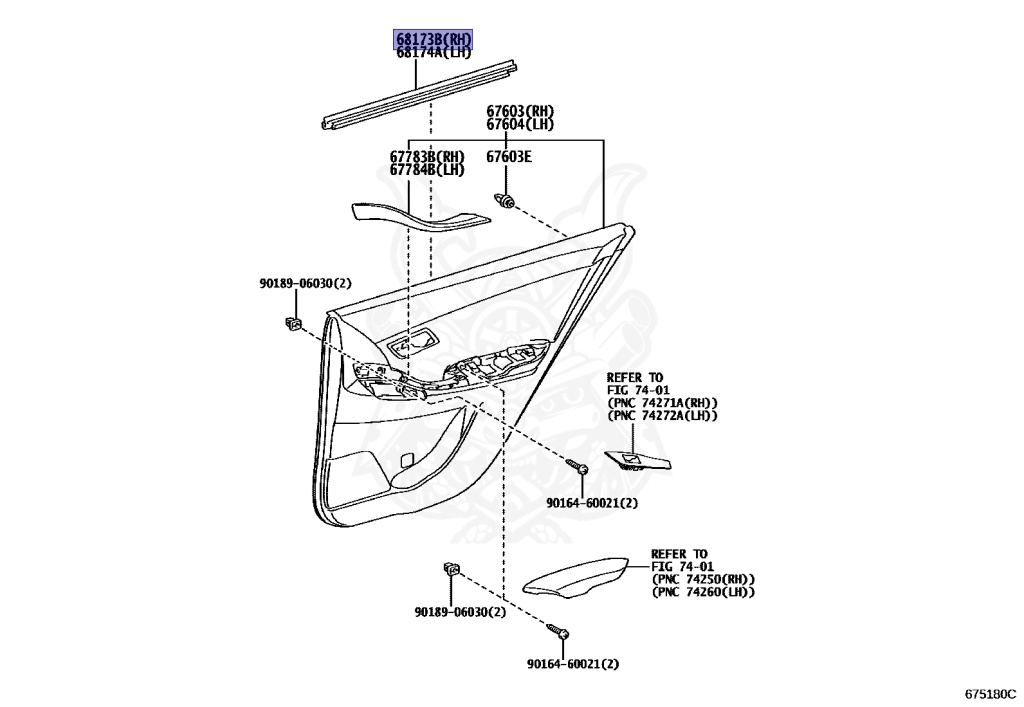 68173B(RH)
68174A(LH)

67603(RH)
67604(LH)

67783B(RH)
67784B(LH)

67603E

90189-06030(2)

REFER TO
FIG 74-01
(PNC 74271A(RH))
(PNC 74272A(LH))

90164-60021(2)

REFER TO
FIG 74-01
(PNC 74250(RH))
(PNC 74260(LH))

90189-06030(2)

90164-60021(2)

675180C