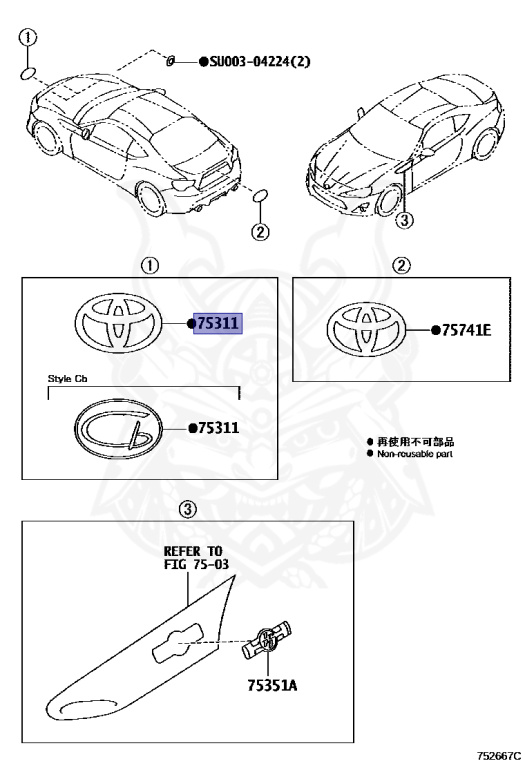 ①

●SU003-04224(2)

②

③

①

●75311

Style Cb

●75311

②

●75741E

● 再使用不可部品
● Non-reusable part

③

REFER TO
FIG 75-03

75351A

752667C