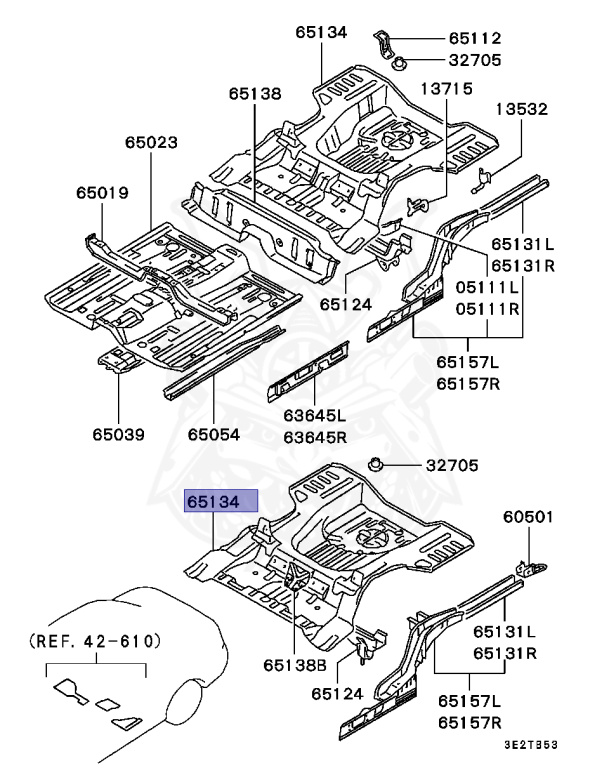 65134
65112
32705
65138
13715
13532
65023
65019
65131L
65131R
05111L
05111R
65124
65157L
65157R
65039
65054
63645L
63645R
32705
65134
60501
65131L
65131R
(REF. 42-610)
65138B
65124
65157L
65157R
3E2T853