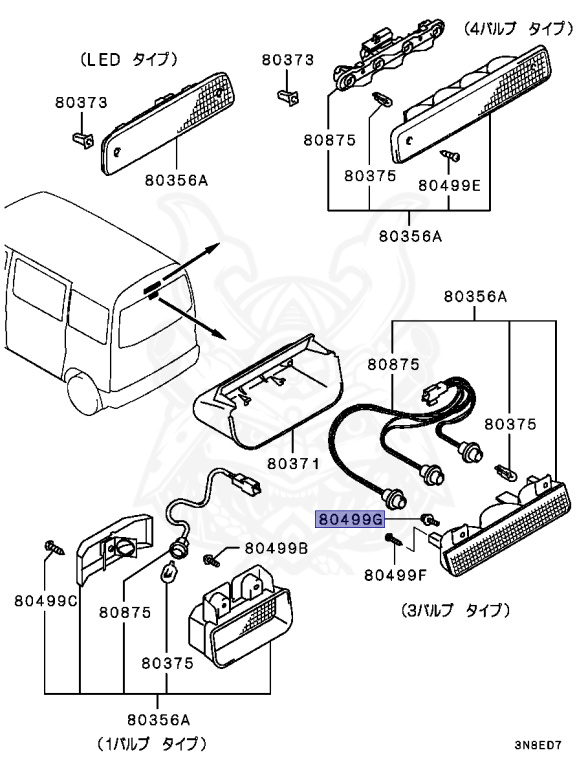 (LED タイプ)
80373
80356A

80373
(4バルブ タイプ)
80875
80375
80499E
80356A

80356A
80875
80375
80371
80499G
80499F
(3バルブ タイプ)

80499B
80499C
80875
80375
80356A
(1バルブ タイプ)

3N8ED7