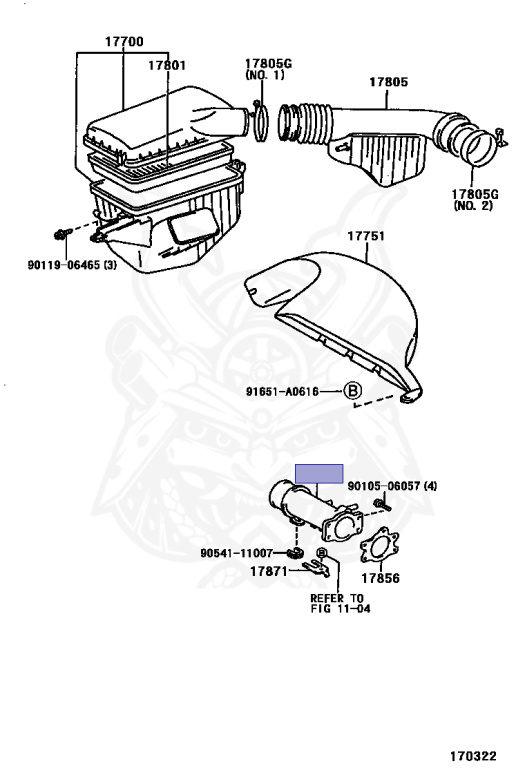 17700
17801
17805G
(NO. 1)
17805
17805G
(NO. 2)
90119-06465 (3)
17751
91651-A0616
B
90105-06057 (4)
90541-11007
B
17871
17856
REFER TO
FIG 11-04
170322