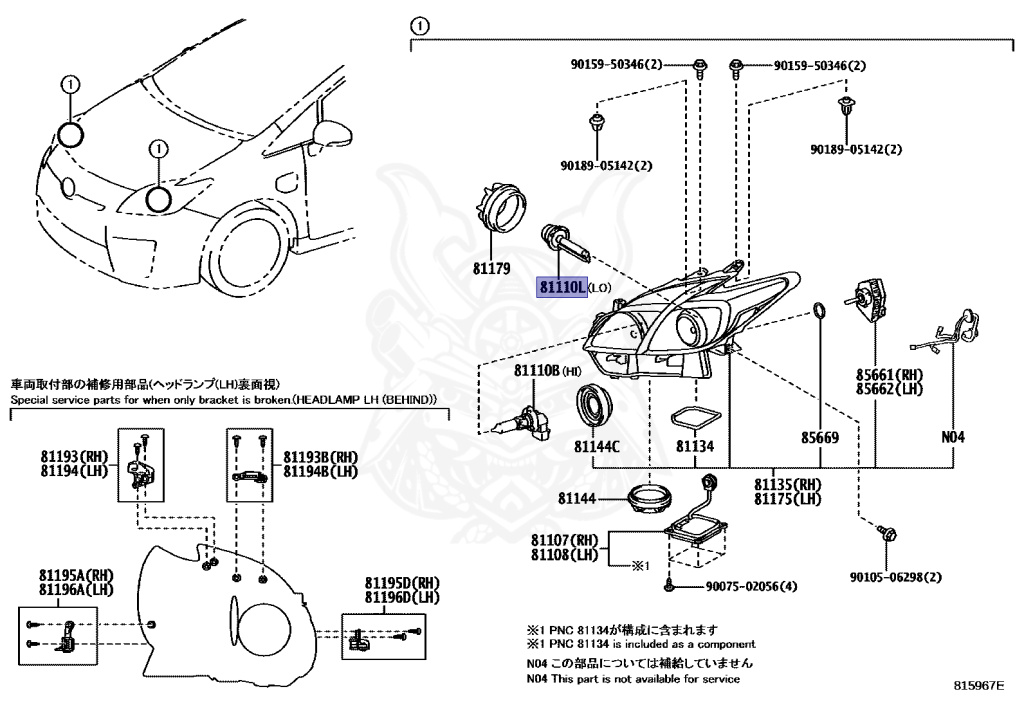 ①

①

①

90159-50346(2)

90159-50346(2)

90189-05142(2)

90189-05142(2)

81179

81110L(LO)

81110B(HI)

81144C

81134

85669

85661(RH)
85662(LH)

N04

81135(RH)
81175(LH)

81144

81107(RH)
81108(LH)

※1

90075-02056(4)

90105-06298(2)

車両取付部の補修用部品(ヘッドランプ(LH)裏面視)
Special service parts for when only bracket is broken.(HEADLAMP LH (BEHIND))

81193(RH)
81194(LH)

81193B(RH)
81194B(LH)

81195A(RH)
81196A(LH)

81195D(RH)
81196D(LH)

※1 PNC 81134が構成に含まれます
※1 PNC 81134 is included as a component
N04 この部品については補給していません
N04 This part is not available for service

815967E