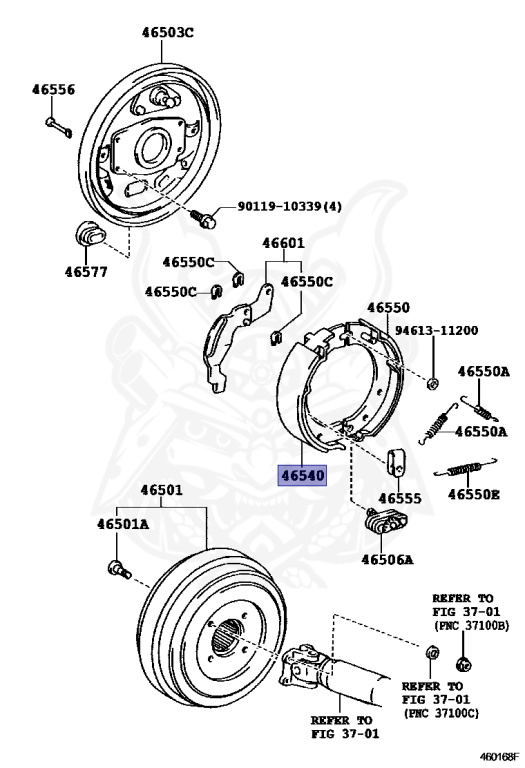 46503C
46556
90119-10339(4)
46577
46601
46550C
46550C
46550C
46550
94613-11200
46550A
46550A
46540
46555
46550E
46501
46501A
46506A
REFER TO FIG 37-01 (PNC 37100B)
REFER TO FIG 37-01 (PNC 37100C)
REFER TO FIG 37-01
460168F