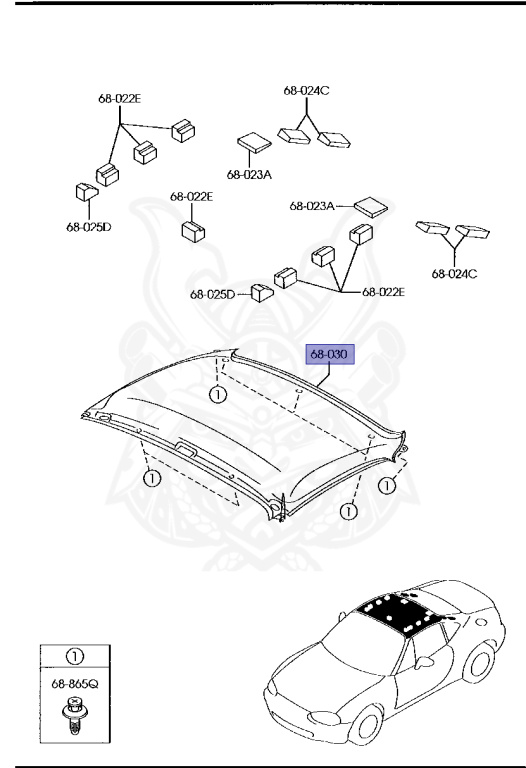 68-022E

68-024C

68-023A

68-025D

68-022E

68-023A

68-024C

68-025D

68-022E

68-030

1

1

1

1

1

68-865Q