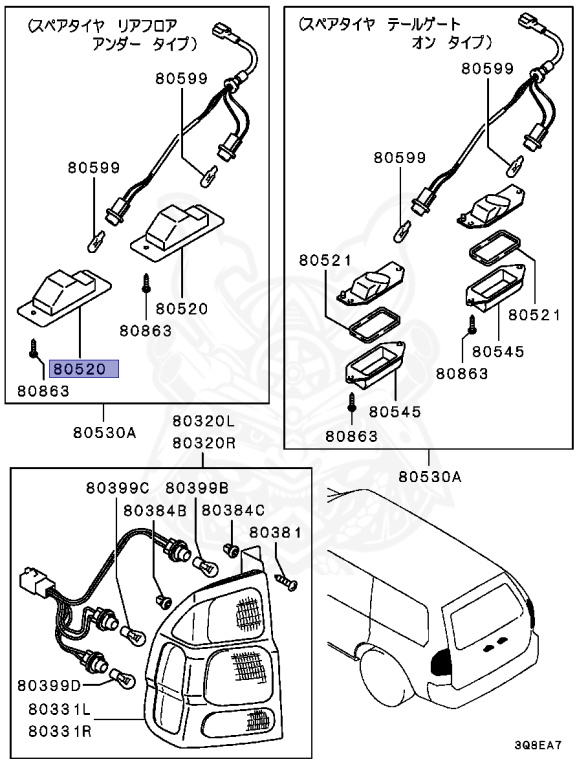 (スペアタイヤ リアフロア アンダー タイプ)

80599

80599

80520

80863

80520

80863

80530A

(スペアタイヤ テールゲート オン タイプ)

80599

80599

80521

80521

80545

80863

80545

80863

80530A

80320L
80320R

80399C

80399B

80384B

80384C

80381

80399D

80331L
80331R

3Q8EA7