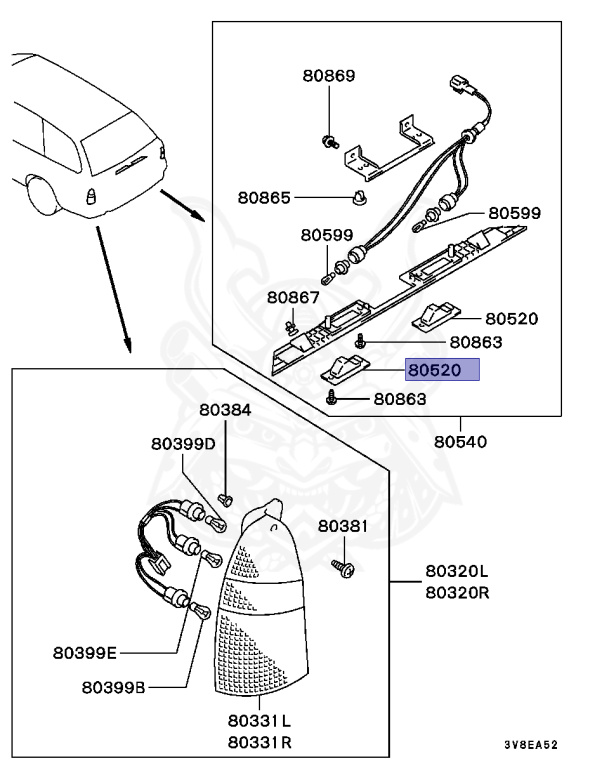 80869
80865
80599
80599
80867
80520
80863
80520
80863
80540
80384
80399D
80381
80320L
80320R
80399E
80399B
80331L
80331R
3V8EA52