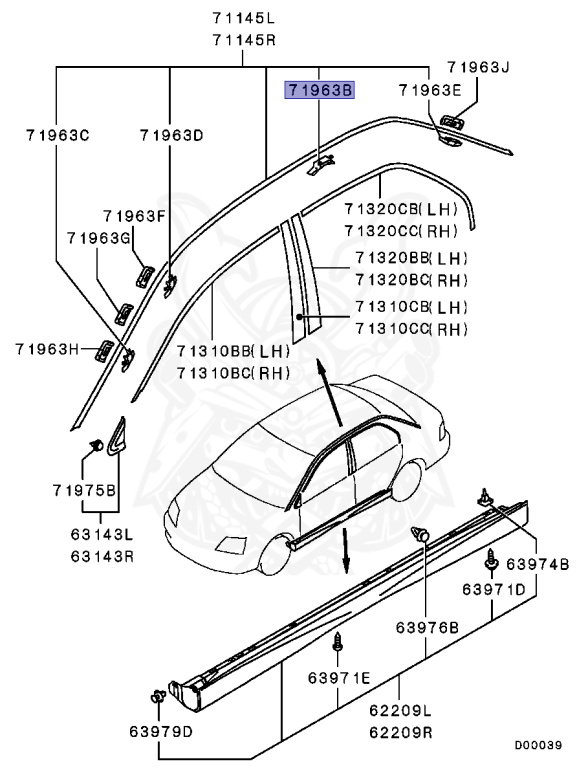 71145L
71145R

71963B

71963J
71963E

71963C

71963D

71963F

71963G

71963H

71320CB(LH)
71320CC(RH)

71320BB(LH)
71320BC(RH)

71310CB(LH)
71310CC(RH)

71310BB(LH)
71310BC(RH)

71975B

63143L
63143R

63974B

63971D

63976B

63971E

62209L
62209R

63979D

D00039