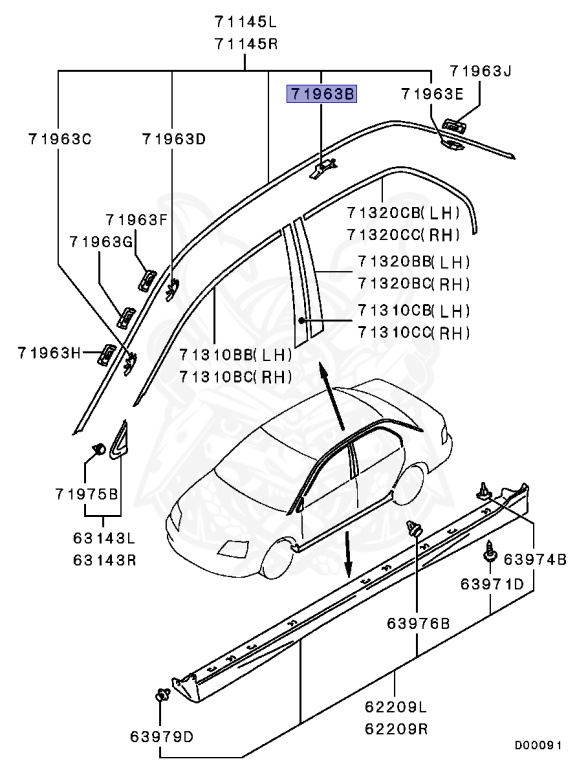 71145L
71145R

71963B

71963J
71963E

71963C

71963D

71963F

71963G

71963H

71320CB(LH)
71320CC(RH)

71320BB(LH)
71320BC(RH)

71310CB(LH)
71310CC(RH)

71310BB(LH)
71310BC(RH)

71975B

63143L
63143R

63974B

63971D

63976B

62209L
62209R

63979D

D00091