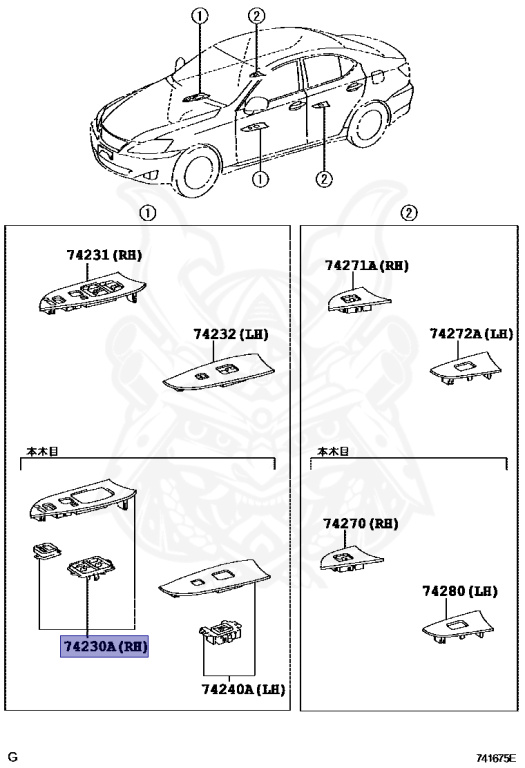 ①
②
①
②

①
74231 (RH)
74232 (LH)
本木目
74230A (RH)
74240A (LH)

②
74271A (RH)
74272A (LH)
本木目
74270 (RH)
74280 (LH)

G
741675E