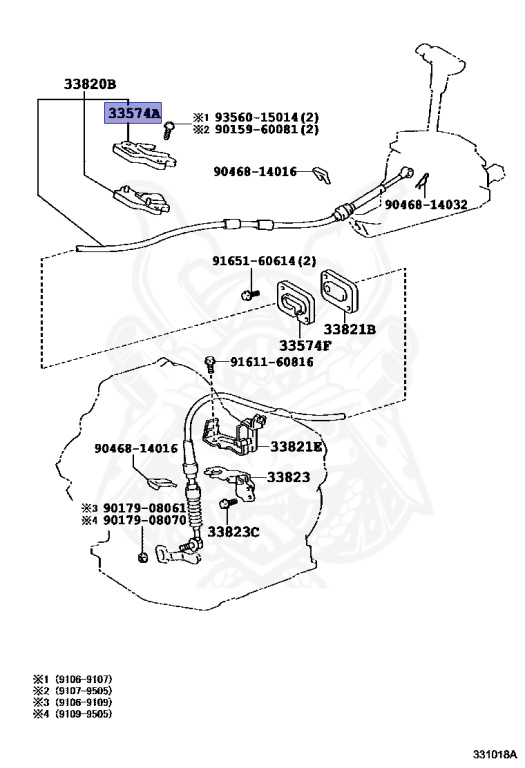 33820B

33574A

※1 93560-15014(2)
※2 90159-60081(2)

90468-14016

90468-14032

91651-60614(2)

33821B

33574F

91611-60816

90468-14016

33821E

33823

※3 90179-08061
※4 90179-08070

33823C

※1 (9106-9107)
※2 (9107-9505)
※3 (9106-9109)
※4 (9109-9505)

331018A