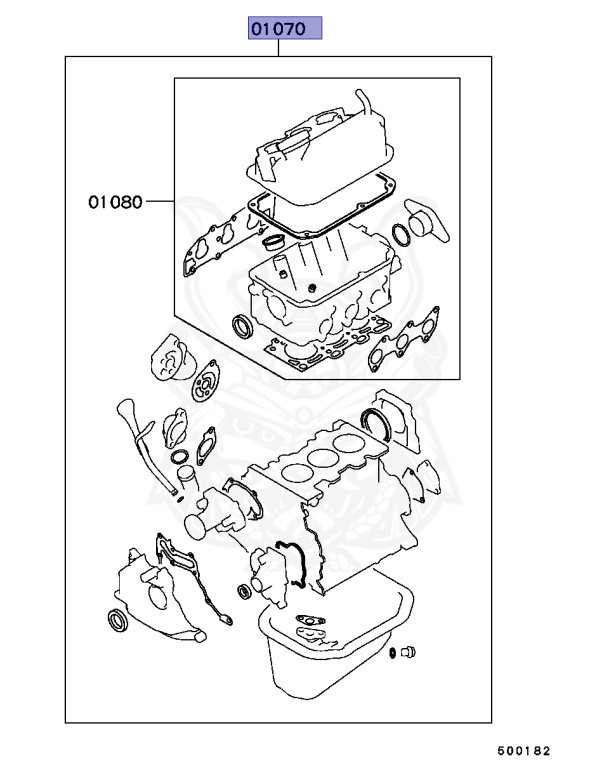 01070

01080

500182