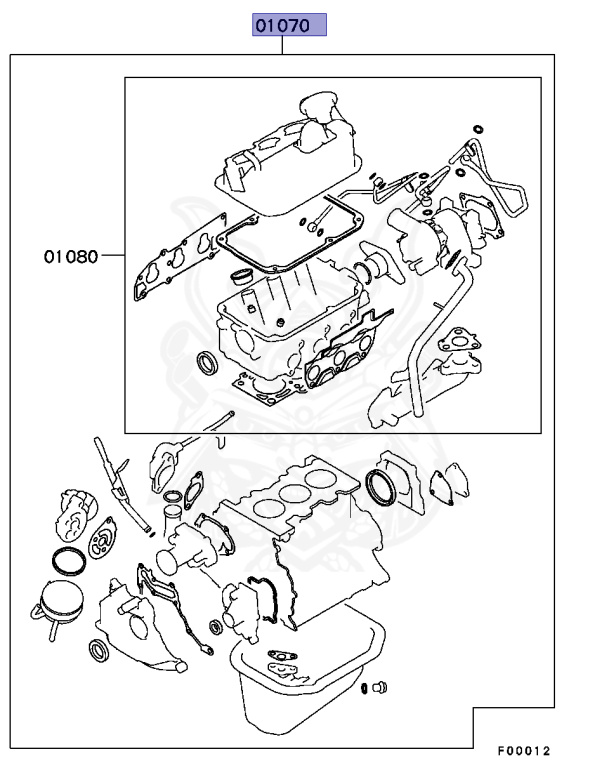 01070

01080

F00012