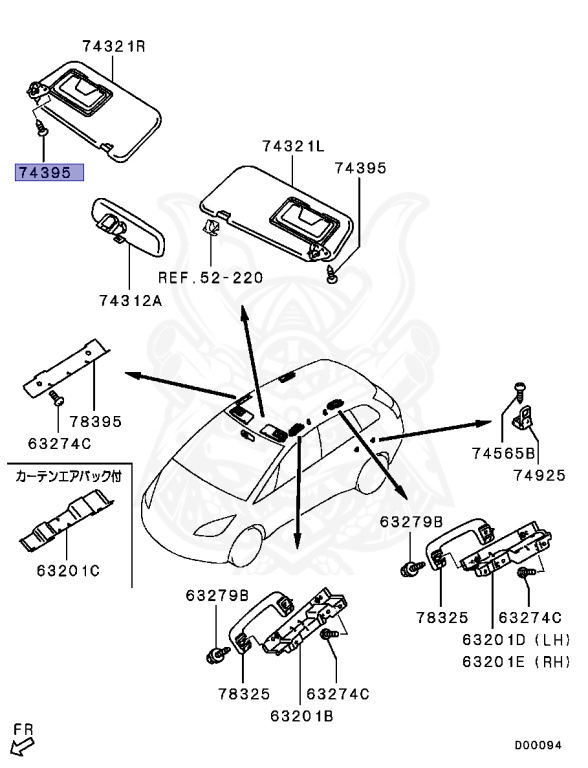 74321R

74395

74321L

74395

REF.52-220

74312A

78395

63274C

74565B

74925

カーテンエアバック付

63201C

63279B

78325

63274C

63201D (LH)

63201E (RH)

63279B

78325

63274C

63201B

FR

D00094