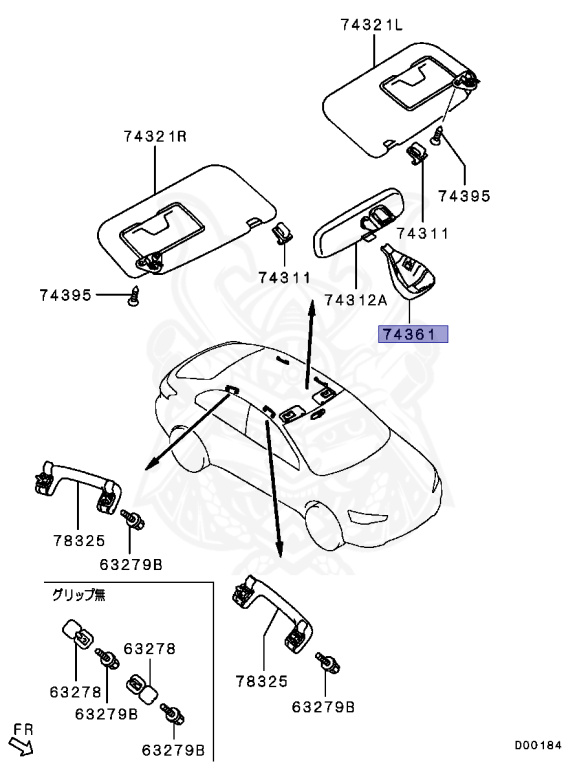 74321L
74321R
74395
74311
74311
74395
74312A
74361
78325
63279B
グリップ無
63278
63278
63279B
63279B
78325
63279B
FR
D00184