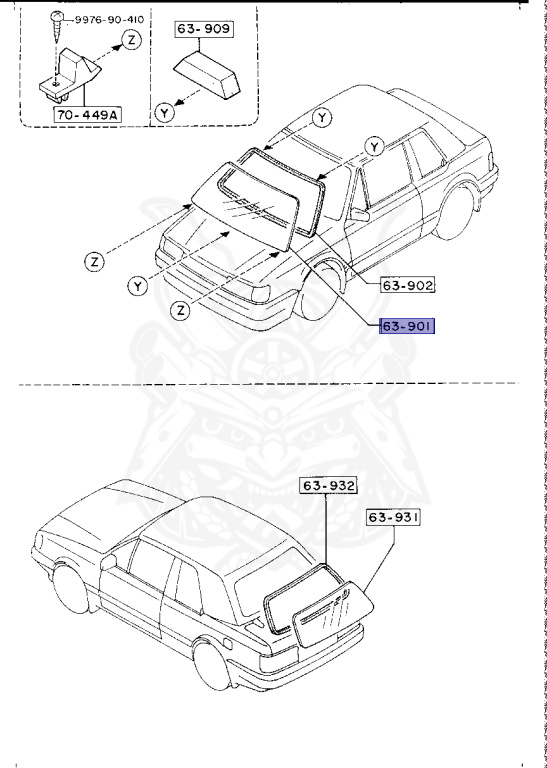 9976-90-410
Z
70-449A
63-909
Y
Y
Y
Z
Y
Z
63-902
63-901
63-932
63-931