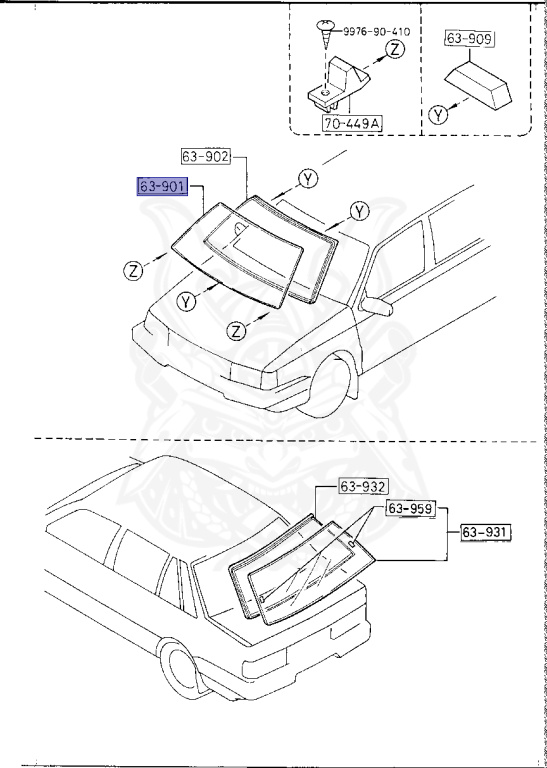 9976-90-410
Z
70-449A
63-909
Y
63-902
63-901
Y
Y
Z
Y
Z
63-932
63-959
63-931