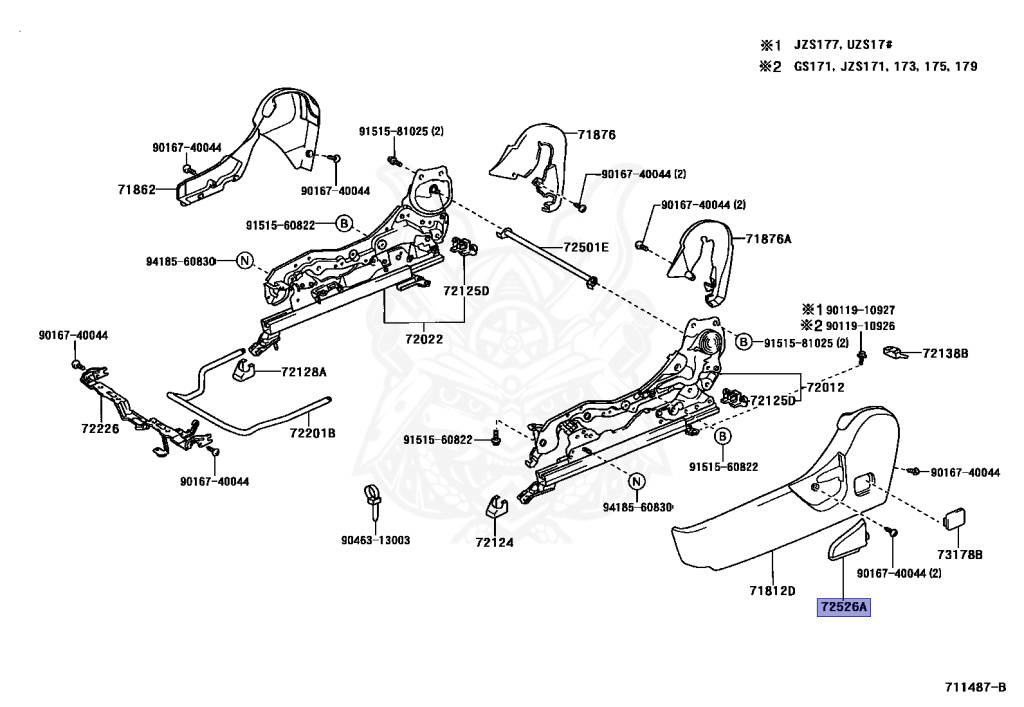 ※1 JZS177, UZS17#
※2 GS171, JZS171, 173, 175, 179

90167-40044
71862
90167-40044
91515-81025 (2)
91515-60822 B
94185-60830 N
71876
90167-40044 (2)
90167-40044 (2)
71876A
72501E
72125D
72022
90167-40044
72128A
72226
72201B
90167-40044
※1 90119-10927
※2 90119-10926
B 91515-81025 (2)
72138B
72012
72125D
91515-60822
B
91515-60822
N
94185-60830
90463-13003
72124
90167-40044
73178B
90167-40044 (2)
71812D
72526A
711487-B