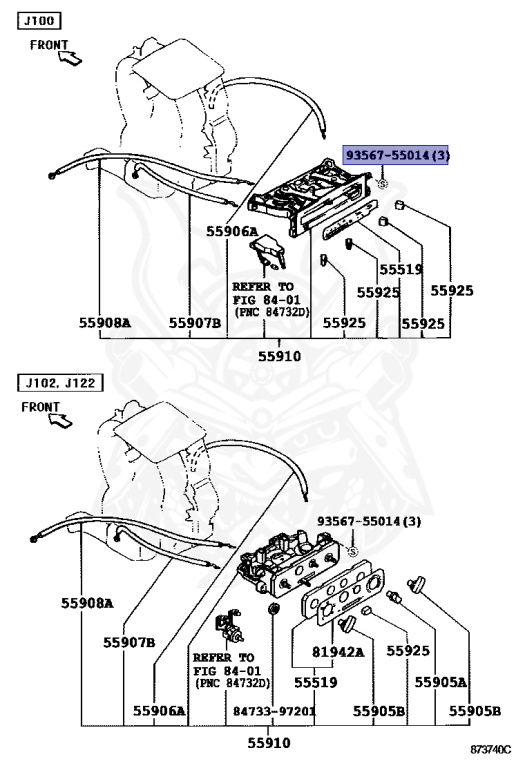 J100

FRONT

93567-55014(3)

55906A

55519

REFER TO FIG 84-01 (PNC 84732D)

55925

55925

55908A

55907B

55925

55925

55910

J102, J122

FRONT

93567-55014(3)

55908A

55907B

REFER TO FIG 84-01 (PNC 84732D)

81942A

55925

55519

55905A

55906A

84733-97201

55905B

55905B

55910

873740C