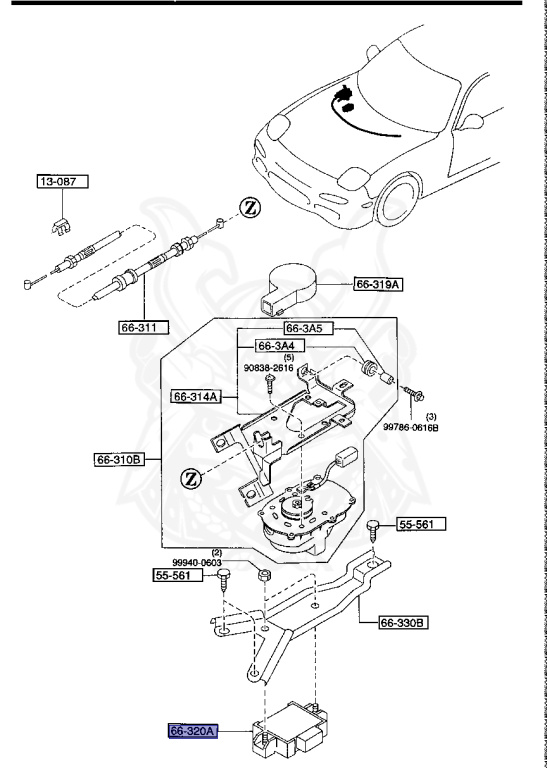 13-087

Z

66-319A

66-311

66-3A5

66-3A4

(5)
90838-2616

66-314A

(3)
99786-0616B

66-310B

Z

55-561

(2)
99940-0603

55-561

66-330B

66-320A