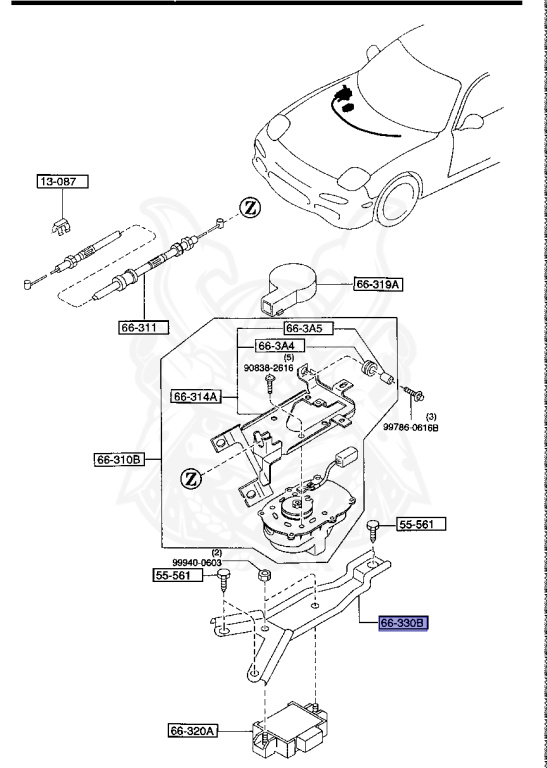 13-087

Z

66-319A

66-311

66-3A5

66-3A4

(5)
90838-2616

66-314A

(3)
99786-0616B

66-310B

Z

55-561

(2)
99940-0603

55-561

66-330B

66-320A