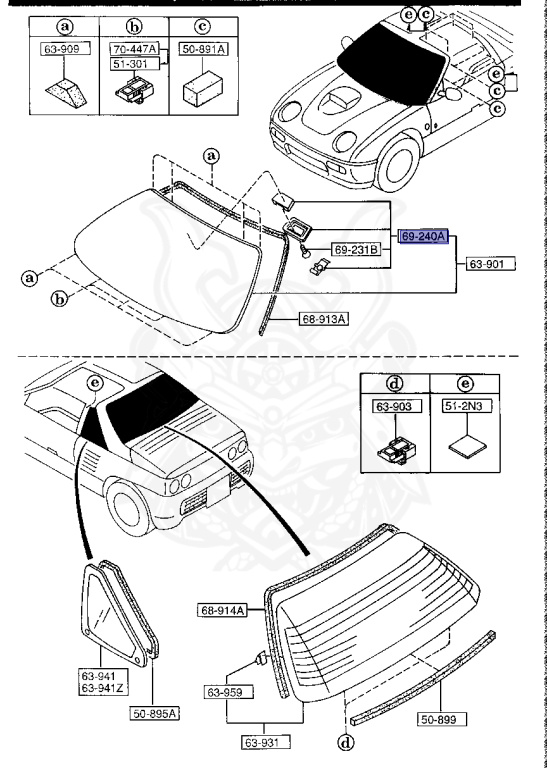 a
63-909
b
70-447A
51-301
c
50-891A
e
c
e
c
c
a
69-240A
69-231B
63-901
a
b
68-913A
e
d
63-903
e
51-2N3
68-914A
63-941
63-941Z
50-895A
63-959
63-931
50-899
d