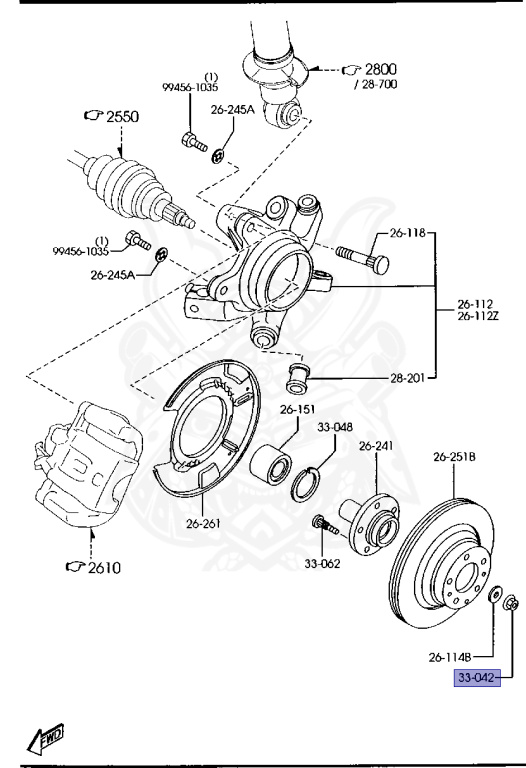 2800
/ 28-700

(1)
99456-1035

26-245A

2550

(1)
99456-1035

26-245A

26-118

26-112
26-112Z

28-201

26-151

33-048

26-241

26-251B

26-261

33-062

2610

26-114B

33-042

FWD