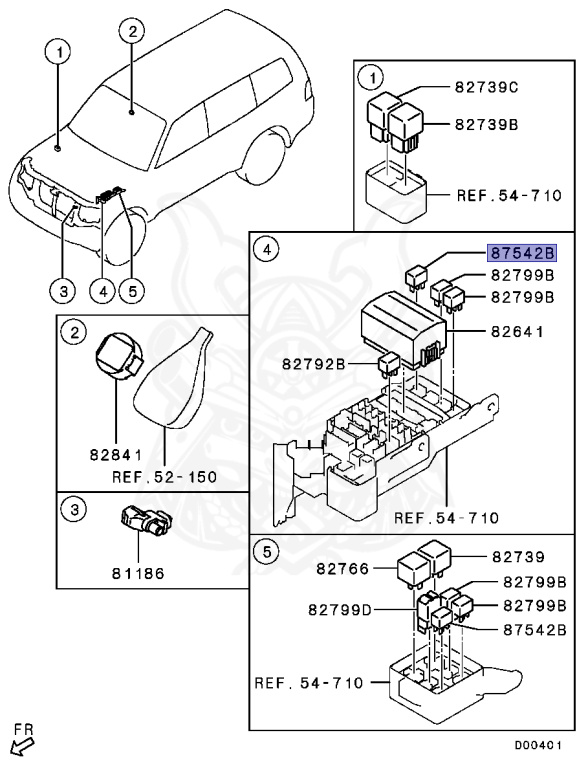 1
2
3
4
5

1
82739C
82739B
REF.54-710

4
87542B
82799B
82799B
82641
82792B
REF.54-710

2
82841
REF.52-150

3
81186

5
82766
82739
82799B
82799D
82799B
87542B
REF.54-710

FR
D00401