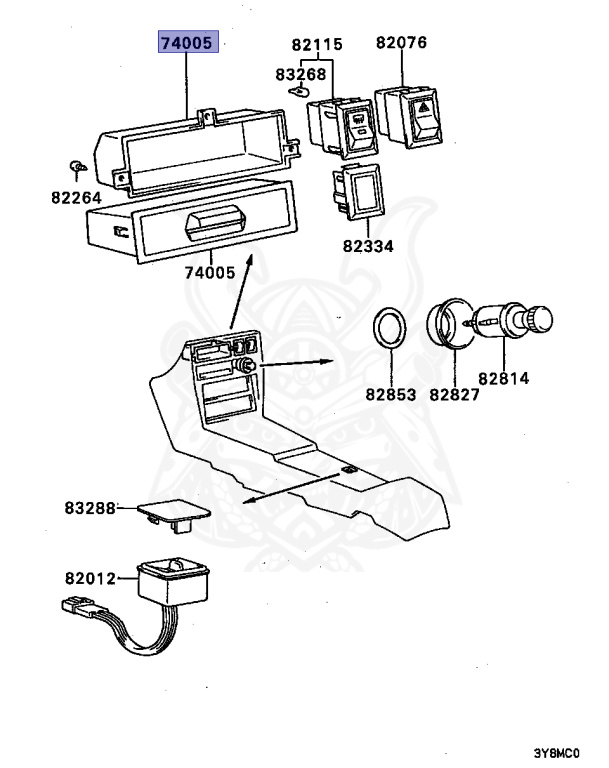 74005
82115
82076
83268
82264
82334
74005
82853
82827
82814
83288
82012
3Y8MC0