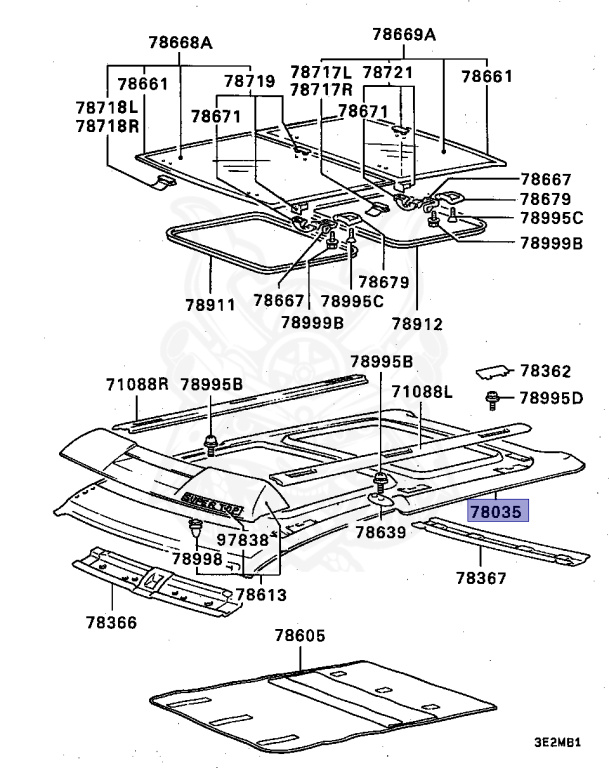 78668A
78669A
78661
78719
78717L
78717R
78721
78661
78718L
78718R
78671
78671
78667
78679
78995C
78999B
78911
78667
78995C
78679
78999B
78912
78995B
78362
71088R
78995B
71088L
78995D
SUPER TOP
78035
97838
78639
78998
78613
78367
78366
78605
3E2MB1