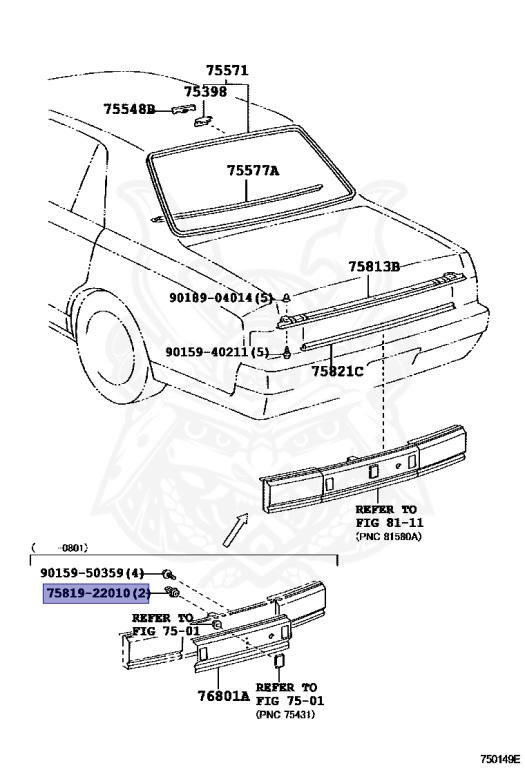 75571
75398
75548B
75577A
75813B
90189-04014(5)
90159-40211(5)
75821C
REFER TO
FIG 81-11
(PNC 81580A)
( -0801)
90159-50359(4)
75819-22010(2)
REFER TO
FIG 75-01
76801A
REFER TO
FIG 75-01
(PNC 75431)
750149E