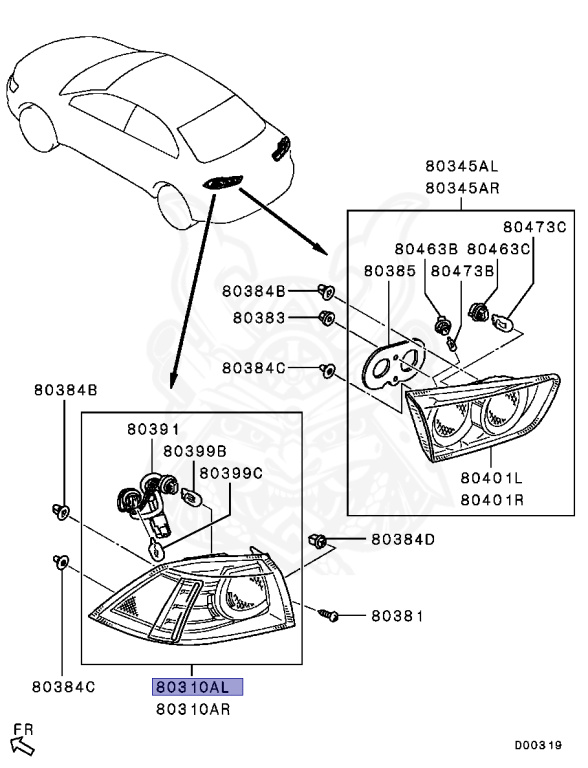 80345AL
80345AR

80473C
80463B
80463C
80385
80473B
80384B
80383
80384C
80401L
80401R

80384B
80391
80399B
80399C
80384D
80381
80384C
80310AL
80310AR

FR

D00319