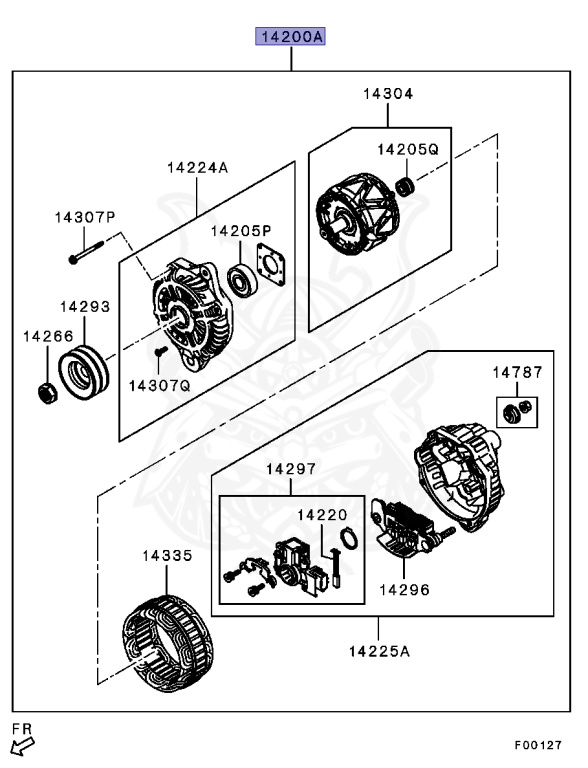 14200A

14304

14205Q

14224A

14307P

14205P

14293

14266

14307Q

14787

14297

14220

14296

14335

14225A

FR

F00127