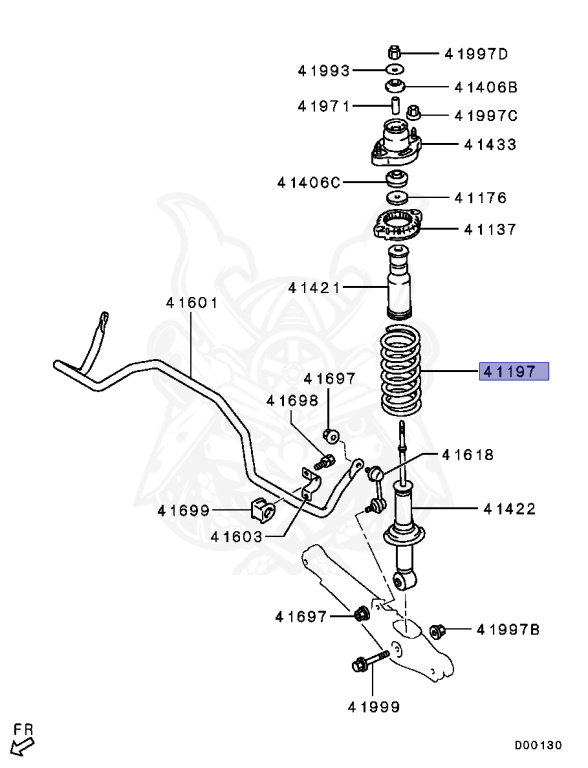 41997D
41993
41406B
41971
41997C
41433
41406C
41176
41137
41421
41601
41197
41697
41698
41618
41699
41422
41603
41697
41997B
41999
FR
D00130