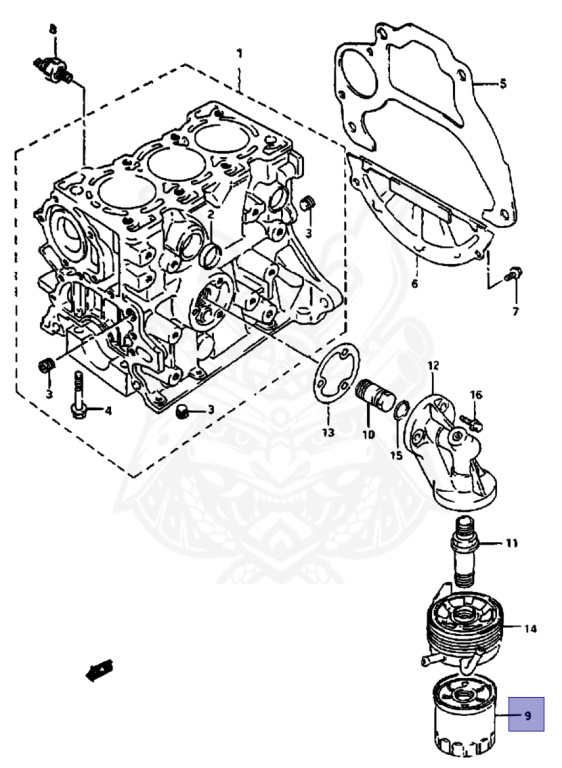 8
1
5
2
3
6
7
3
4
3
12
16
13
10
15
11
14
9